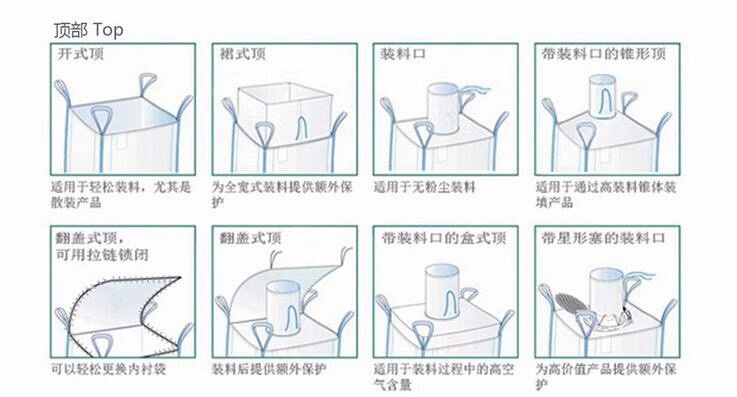 顶部 Top

开式顶

适用于轻松装料，尤其是散装产品

裙式顶

为全宽式装料提供额外保护

装料口

适用于无粉尘装料

带装料口的锥形顶

适用于通过高装料锥体装填产品

翻盖式顶，可用拉链锁闭

可以轻松更换内衬袋

翻盖式顶

装料后提供额外保护

带装料口的盒式顶

适用于装料过程中的高空气含量

带星形塞的装料口

为高价值产品提供额外保护