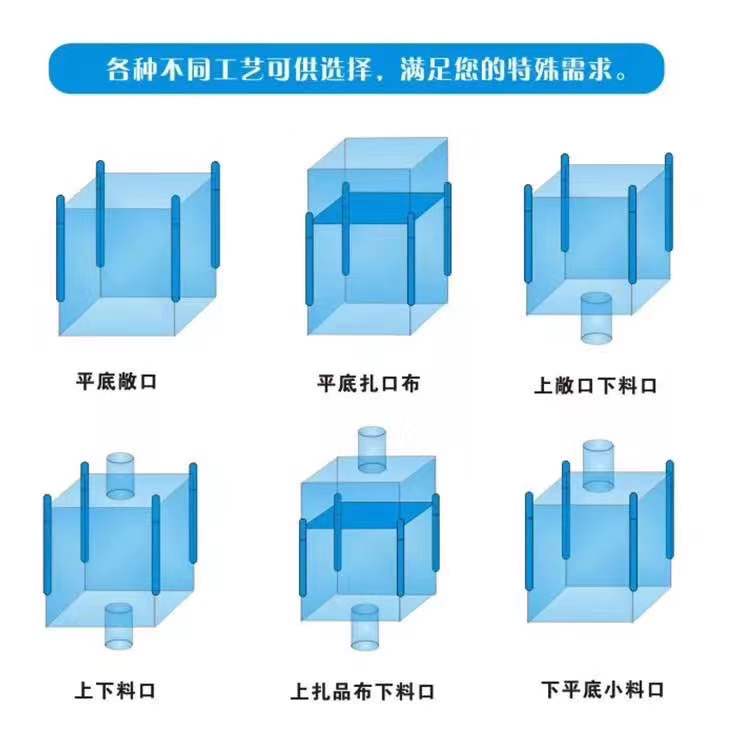 各种不同工艺可供选择，满足您的特殊需求。

平底敞口

平底扎口布

上敞口下料口

上下料口

上扎品布下料口

下平底小料口